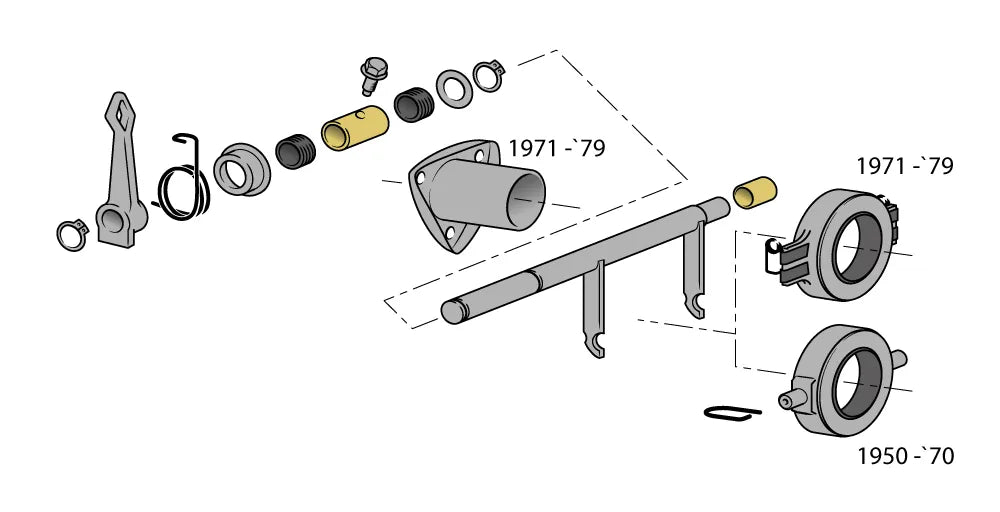 1971 -`79

1971 -`79

1950 -`70