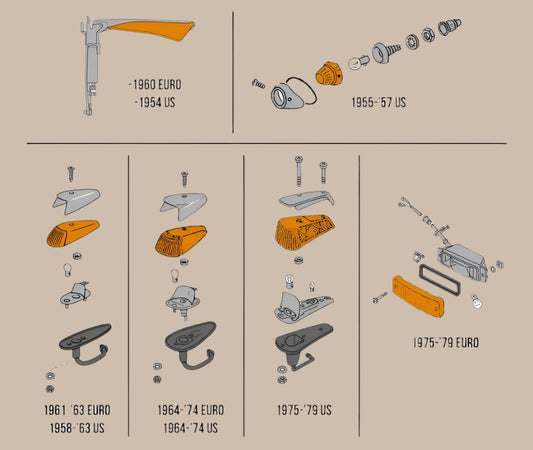 -1960 EURO
-1954 US

1955-'57 US

1961 '63 EURO
1958-'63 US

1964-'74 EURO
1964-'74 US

1975-'79 US

1975-'79 EURO